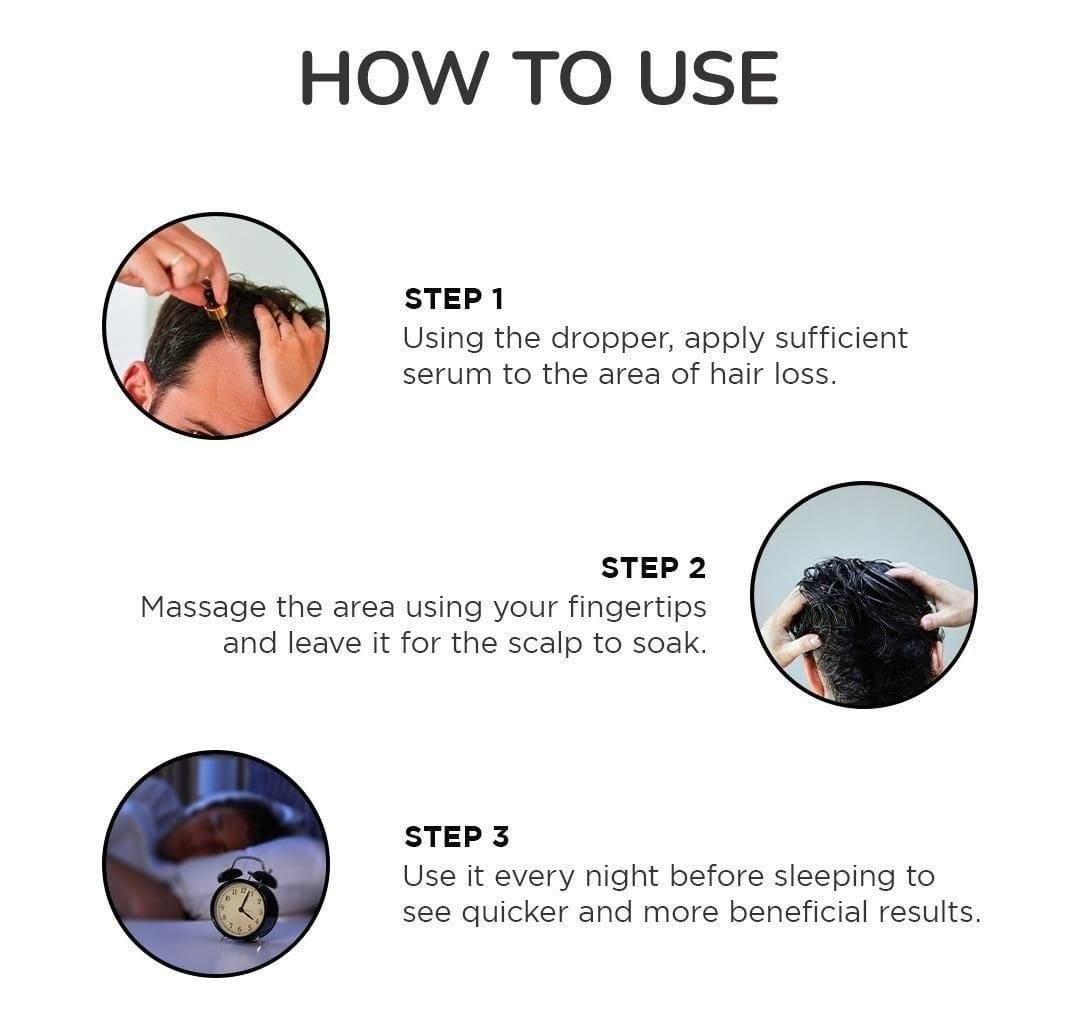 HOW TO USE

STEP 1
Using the dropper, apply sufficient serum to the area of hair loss.

STEP 2
Massage the area using your fingertips and leave it for the scalp to soak.

STEP 3
Use it every night before sleeping to see quicker and more beneficial results.